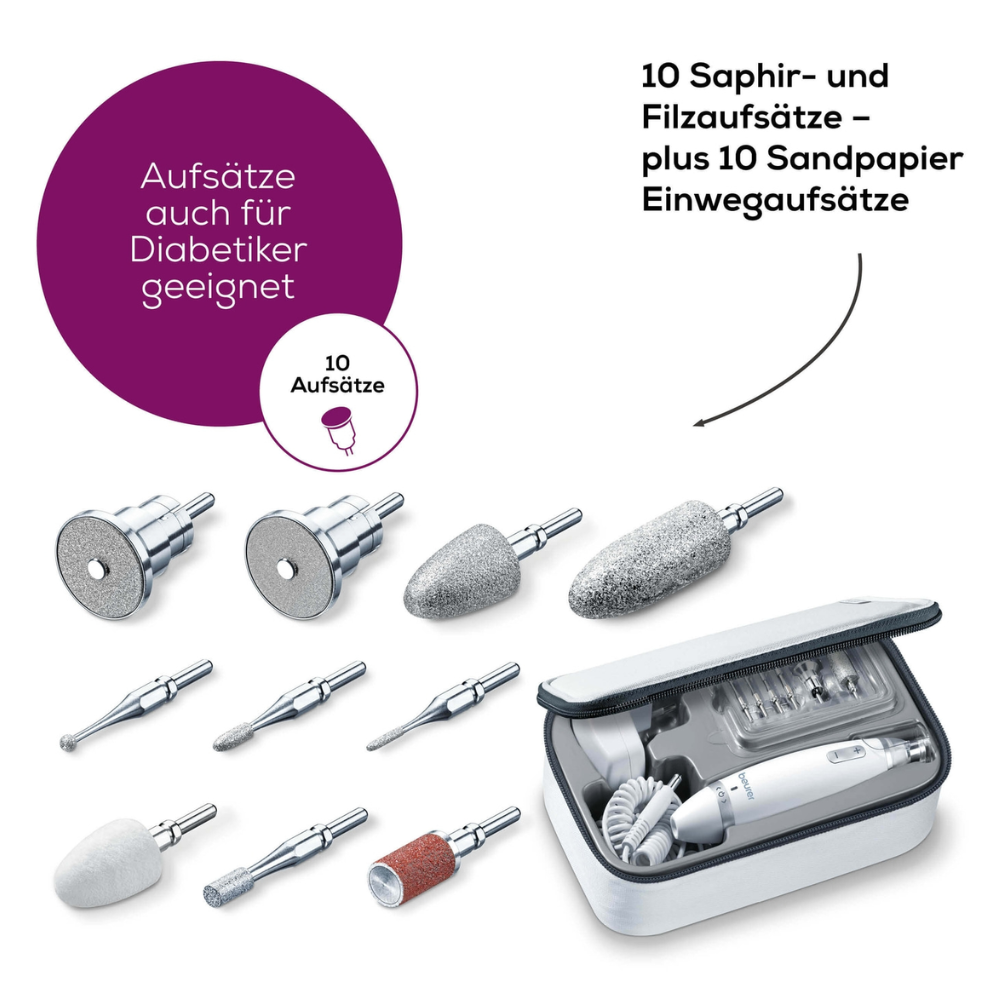 Aufsätze auch für Diabetiker geeignet

10 Aufsätze

10 Saphir- und Filzaufsätze – plus 10 Sandpapier Einwegaufsätze

beurer