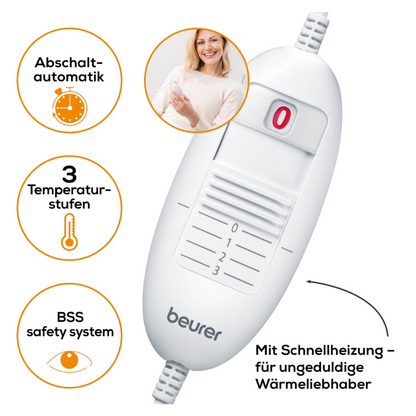 Abschaltautomatik

3 Temperaturstufen

BSS safety system

0

0
1
2
3

beurer

Mit Schnellheizung – für ungeduldige Wärmeliebhaber